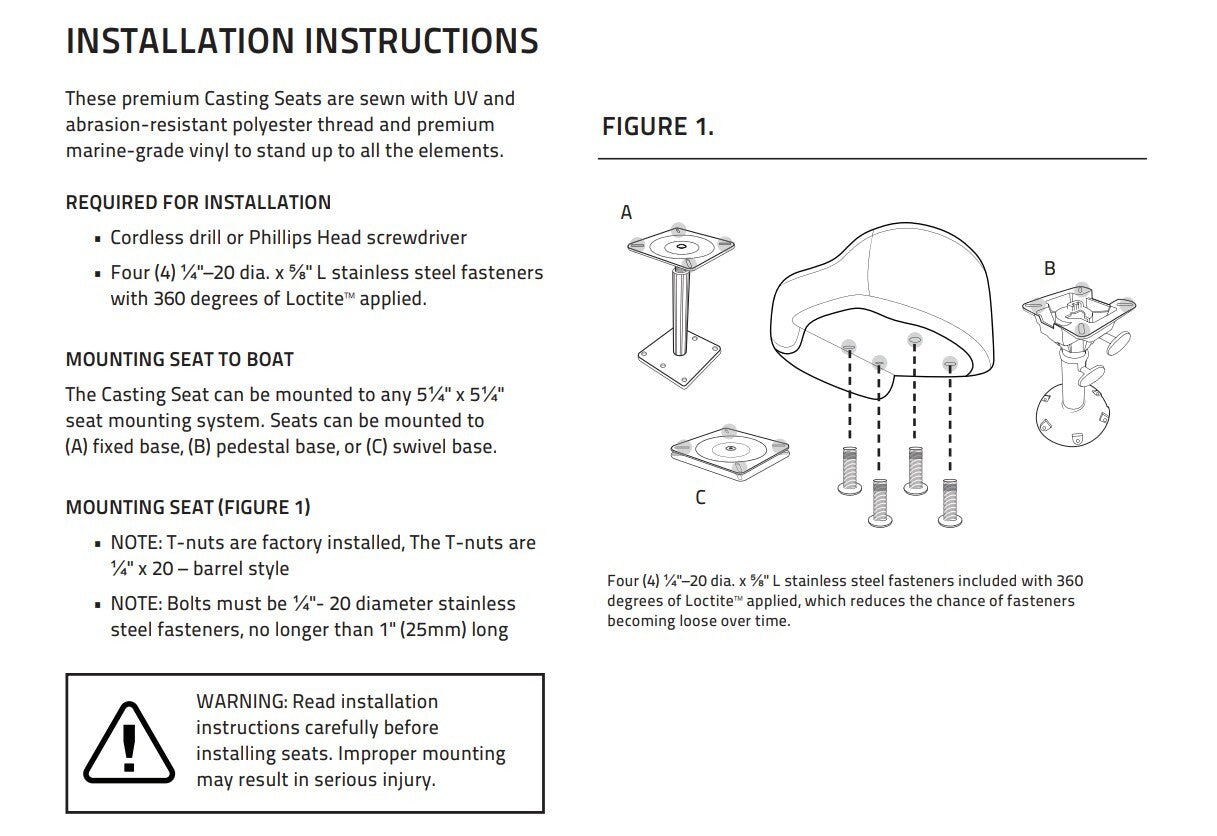 INSTALLATION INSTRUCTIONS

These premium Casting Seats are sewn with UV and abrasion-resistant polyester thread and premium marine-grade vinyl to stand up to all the elements.

REQUIRED FOR INSTALLATION

▪ Cordless drill or Phillips Head screwdriver

▪ Four (4) ¼"–20 dia. x ⅝" L stainless steel fasteners with 360 degrees of Loctite™ applied.

MOUNTING SEAT TO BOAT

The Casting Seat can be mounted to any 5¼" x 5¼" seat mounting system. Seats can be mounted to (A) fixed base, (B) pedestal base, or (C) swivel base.

MOUNTING SEAT (FIGURE 1)

▪ NOTE: T-nuts are factory installed, The T-nuts are ¼" x 20 – barrel style

▪ NOTE: Bolts must be ¼"- 20 diameter stainless steel fasteners, no longer than 1" (25mm) long

WARNING: Read installation instructions carefully before installing seats. Improper mounting may result in serious injury.

FIGURE 1.

A

B

C

Four (4) ¼"–20 dia. x ⅝" L stainless steel fasteners included with 360 degrees of Loctite™ applied, which reduces the chance of fasteners becoming loose over time.