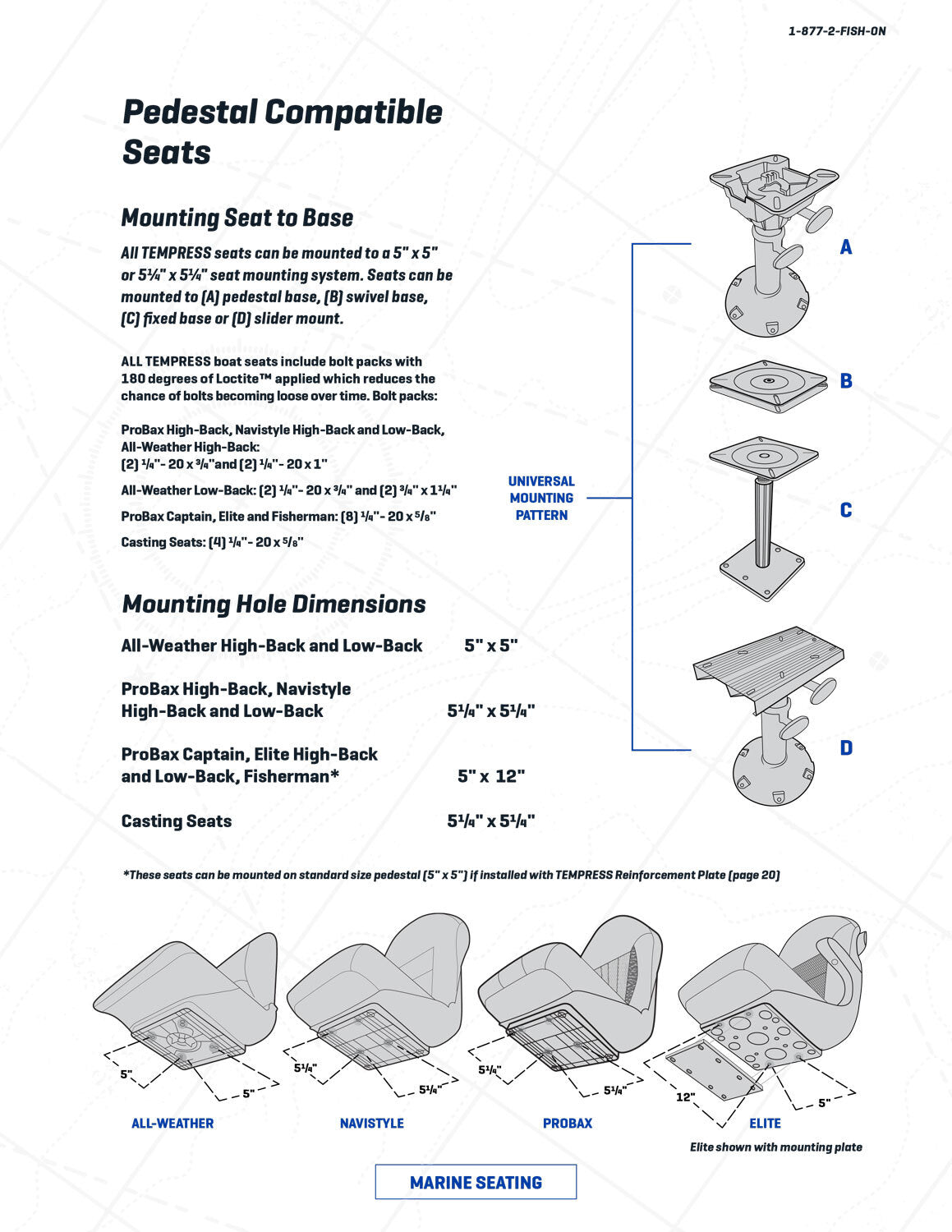 1-877-2-FISH-ON

Pedestal Compatible Seats

Mounting Seat to Base

All TEMPRESS seats can be mounted to a 5" x 5" or 5¼" x 5¼" seat mounting system. Seats can be mounted to (A) pedestal base, (B) swivel base, (C) fixed base or (D) slider mount.

ALL TEMPRESS boat seats include bolt packs with 180 degrees of Loctite™ applied which reduces the chance of bolts becoming loose over time. Bolt packs:

ProBax High-Back, Navistyle High-Back and Low-Back, All-Weather High-Back:
(2) ¼"- 20 x ¾"and (2) ¼"- 20 x 1"

All-Weather Low-Back: (2) ¼"- 20 x ¾" and (2) ¾" x 1¼"

ProBax Captain, Elite and Fisherman: (8) ¼"- 20 x ⅝"

Casting Seats: (4) ¼"- 20 x ⅝"

UNIVERSAL MOUNTING PATTERN

A

B

C

D

Mounting Hole Dimensions

| | |
|---|---|
| All-Weather High-Back and Low-Back | 5" x 5" |
| ProBax High-Back, Navistyle High-Back and Low-Back | 5¼" x 5¼" |
| ProBax Captain, Elite High-Back and Low-Back, Fisherman* | 5" x 12" |
| Casting Seats | 5¼" x 5¼" |

*These seats can be mounted on standard size pedestal (5" x 5") if installed with TEMPRESS Reinforcement Plate (page 20)

5" 5"
ALL-WEATHER

5¼" 5¼"
NAVISTYLE

5¼" 5¼"
PROBAX

12" 5"
ELITE

Elite shown with mounting plate

MARINE SEATING