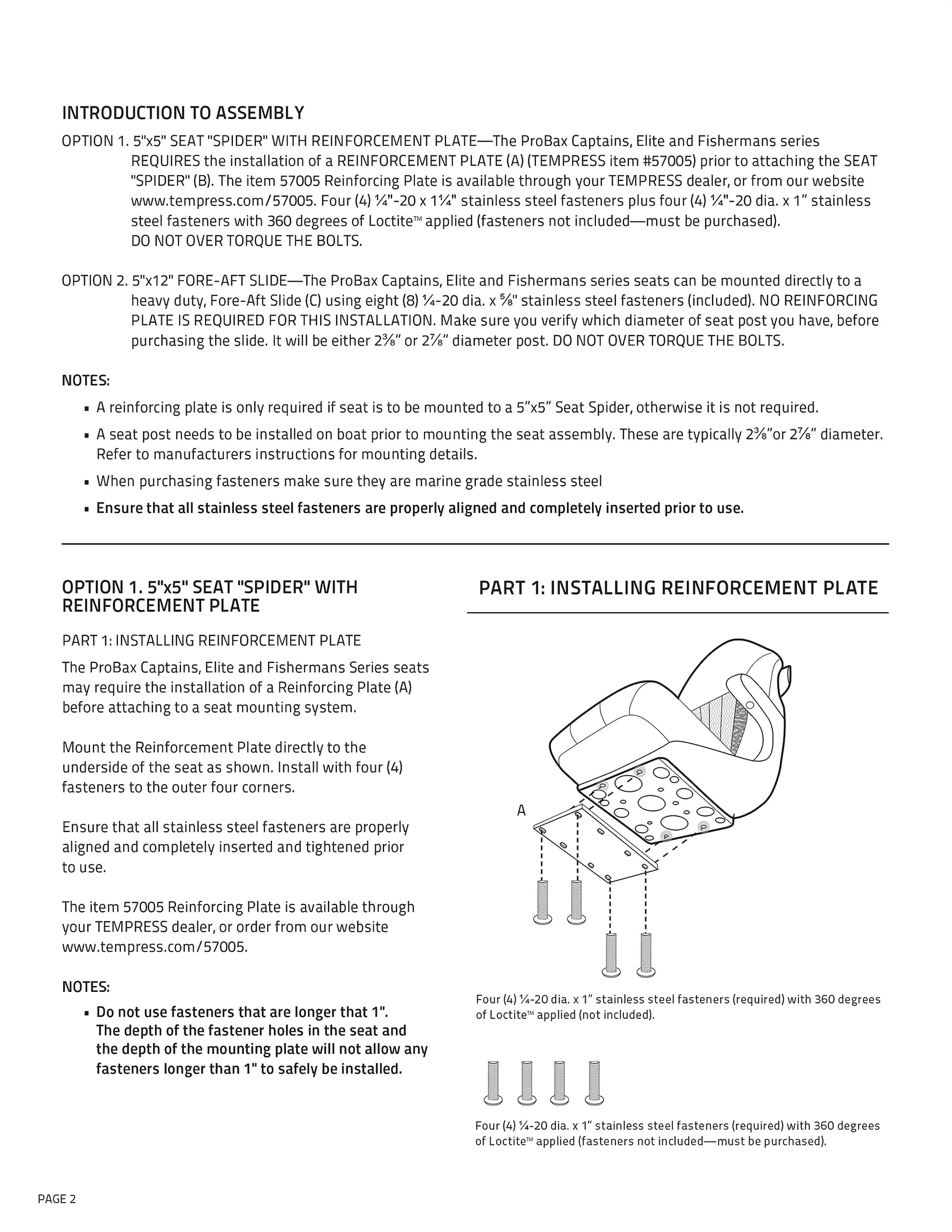 INTRODUCTION TO ASSEMBLY

OPTION 1. 5"x5" SEAT "SPIDER" WITH REINFORCEMENT PLATE—The ProBax Captains, Elite and Fishermans series REQUIRES the installation of a REINFORCEMENT PLATE (A) (TEMPRESS item #57005) prior to attaching the SEAT "SPIDER" (B). The item 57005 Reinforcing Plate is available through your TEMPRESS dealer, or from our website www.tempress.com/57005. Four (4) ¼"-20 x 1¼" stainless steel fasteners plus four (4) ¼"-20 dia. x 1" stainless steel fasteners with 360 degrees of Loctite™ applied (fasteners not included—must be purchased). DO NOT OVER TORQUE THE BOLTS.

OPTION 2. 5"x12" FORE-AFT SLIDE—The ProBax Captains, Elite and Fishermans series seats can be mounted directly to a heavy duty, Fore-Aft Slide (C) using eight (8) ¼-20 dia. x ⅝" stainless steel fasteners (included). NO REINFORCING PLATE IS REQUIRED FOR THIS INSTALLATION. Make sure you verify which diameter of seat post you have, before purchasing the slide. It will be either 2⅜" or 2⅞" diameter post. DO NOT OVER TORQUE THE BOLTS.

NOTES:
▪ A reinforcing plate is only required if seat is to be mounted to a 5"x5" Seat Spider, otherwise it is not required.
▪ A seat post needs to be installed on boat prior to mounting the seat assembly. These are typically 2⅜"or 2⅞" diameter. Refer to manufacturers instructions for mounting details.
▪ When purchasing fasteners make sure they are marine grade stainless steel
▪ Ensure that all stainless steel fasteners are properly aligned and completely inserted prior to use.

OPTION 1. 5"x5" SEAT "SPIDER" WITH REINFORCEMENT PLATE

PART 1: INSTALLING REINFORCEMENT PLATE

The ProBax Captains, Elite and Fishermans Series seats may require the installation of a Reinforcing Plate (A) before attaching to a seat mounting system.

Mount the Reinforcement Plate directly to the underside of the seat as shown. Install with four (4) fasteners to the outer four corners.

Ensure that all stainless steel fasteners are properly aligned and completely inserted and tightened prior to use.

The item 57005 Reinforcing Plate is available through your TEMPRESS dealer, or order from our website www.tempress.com/57005.

NOTES:
▪ Do not use fasteners that are longer that 1". The depth of the fastener holes in the seat and the depth of the mounting plate will not allow any fasteners longer than 1" to safely be installed.

PART 1: INSTALLING REINFORCEMENT PLATE

A

Four (4) ¼-20 dia. x 1" stainless steel fasteners (required) with 360 degrees of Loctite™ applied (not included).

Four (4) ¼-20 dia. x 1" stainless steel fasteners (required) with 360 degrees of Loctite™ applied (fasteners not included—must be purchased).

PAGE 2